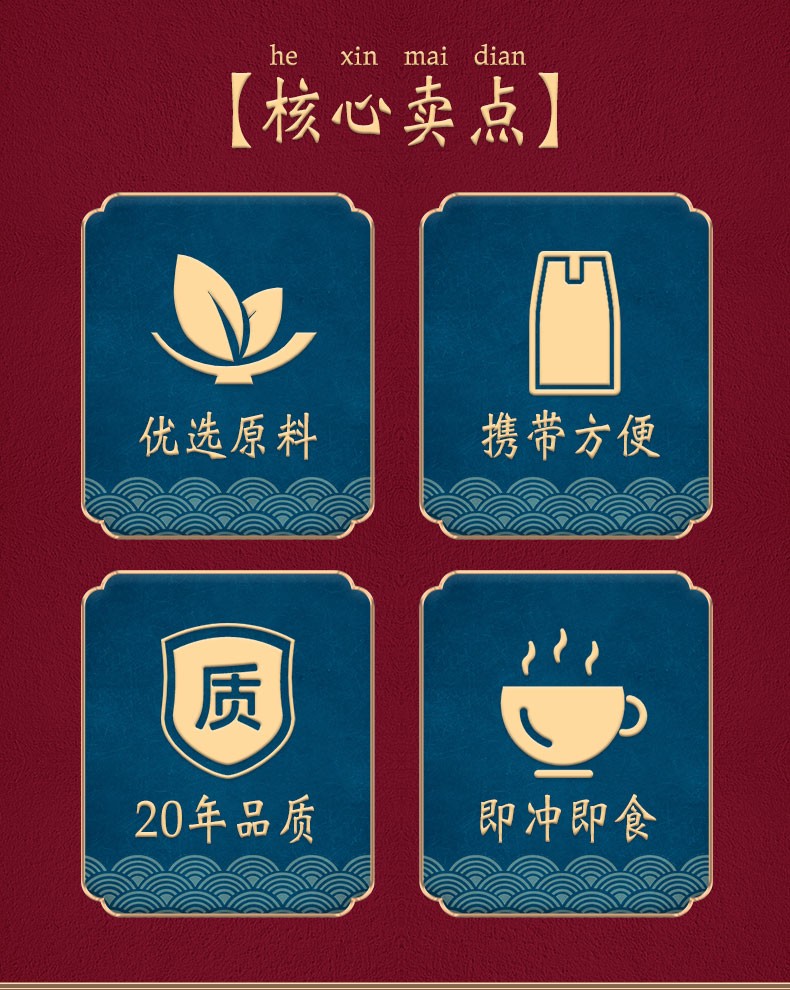 he xin mai dian
【核心卖点】

优选原料

携带方便

质

20年品质

即冲即食